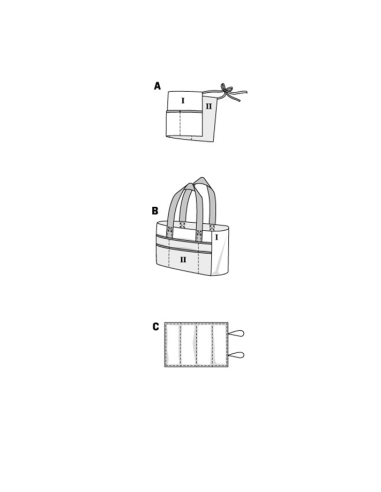 A
I
II

B
I
II

C