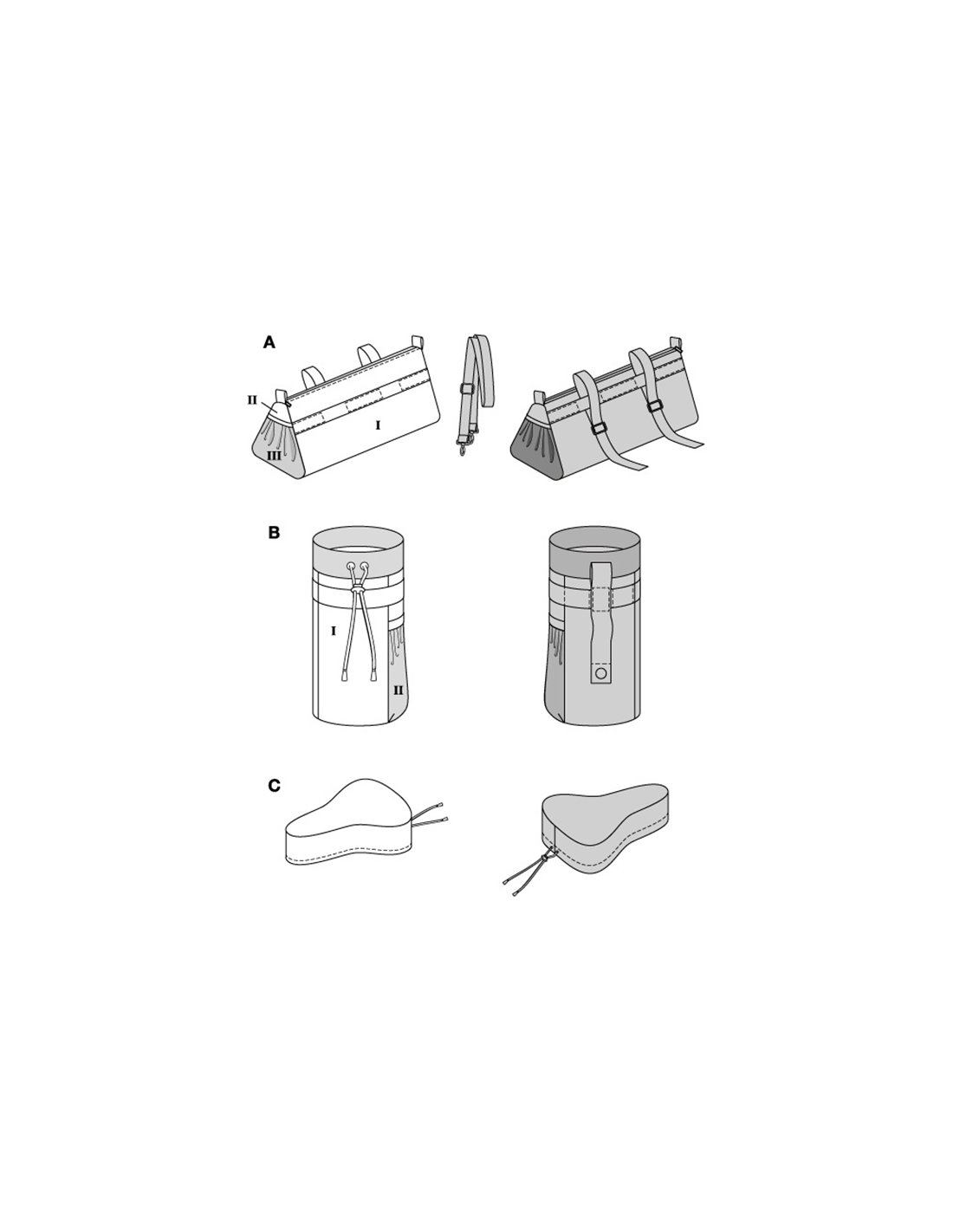 A

II

I

III

B

I

II

C