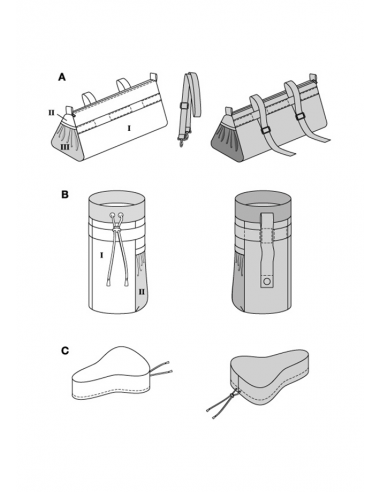 A

II

I

III

B

I

II

C