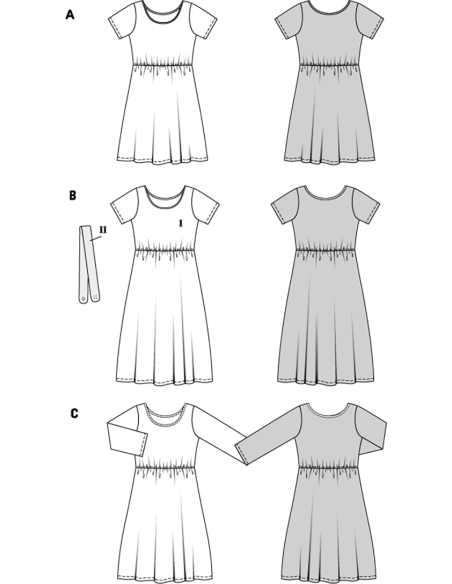 A

B

II

I

C