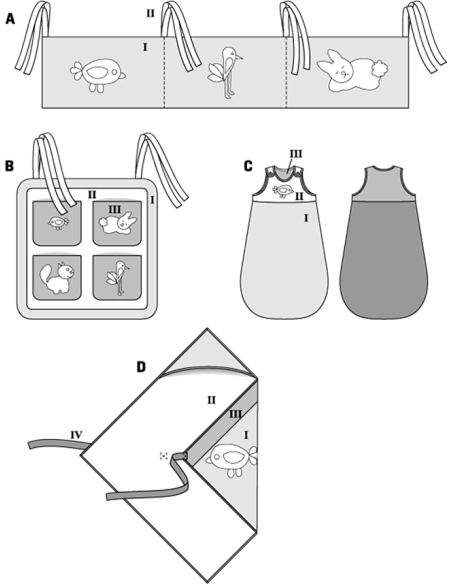 A
II
I

B
II
I
III

C
III
II
I

D
II
III
I
IV