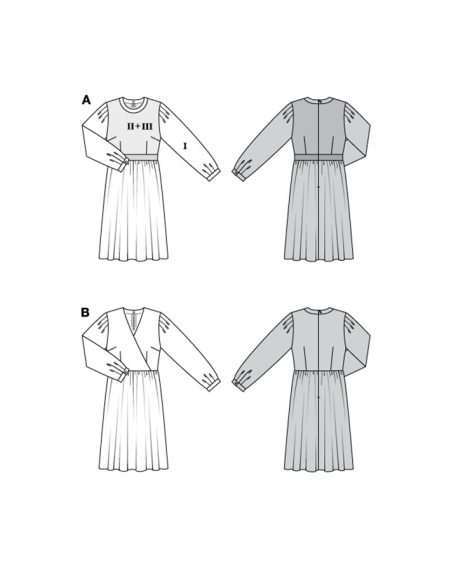 A

II + III

I

B