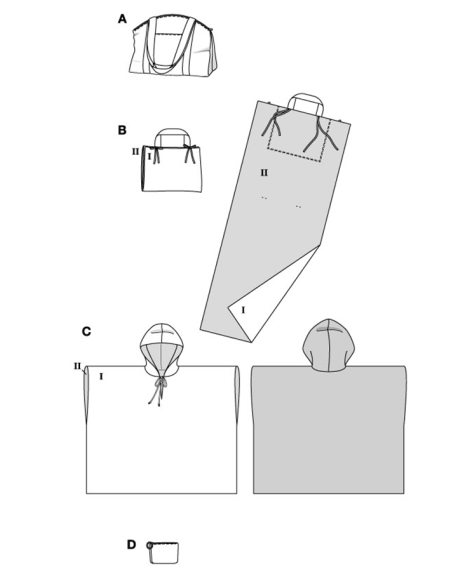 A

B

II I

II

I

C

II I

D