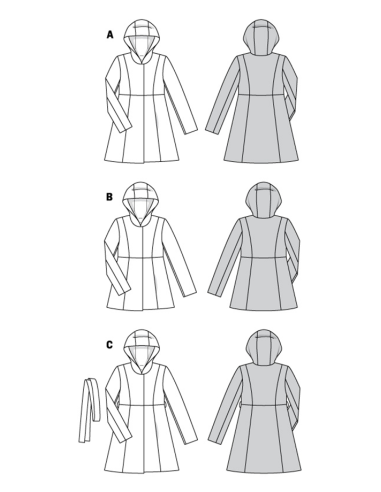 A

B

C